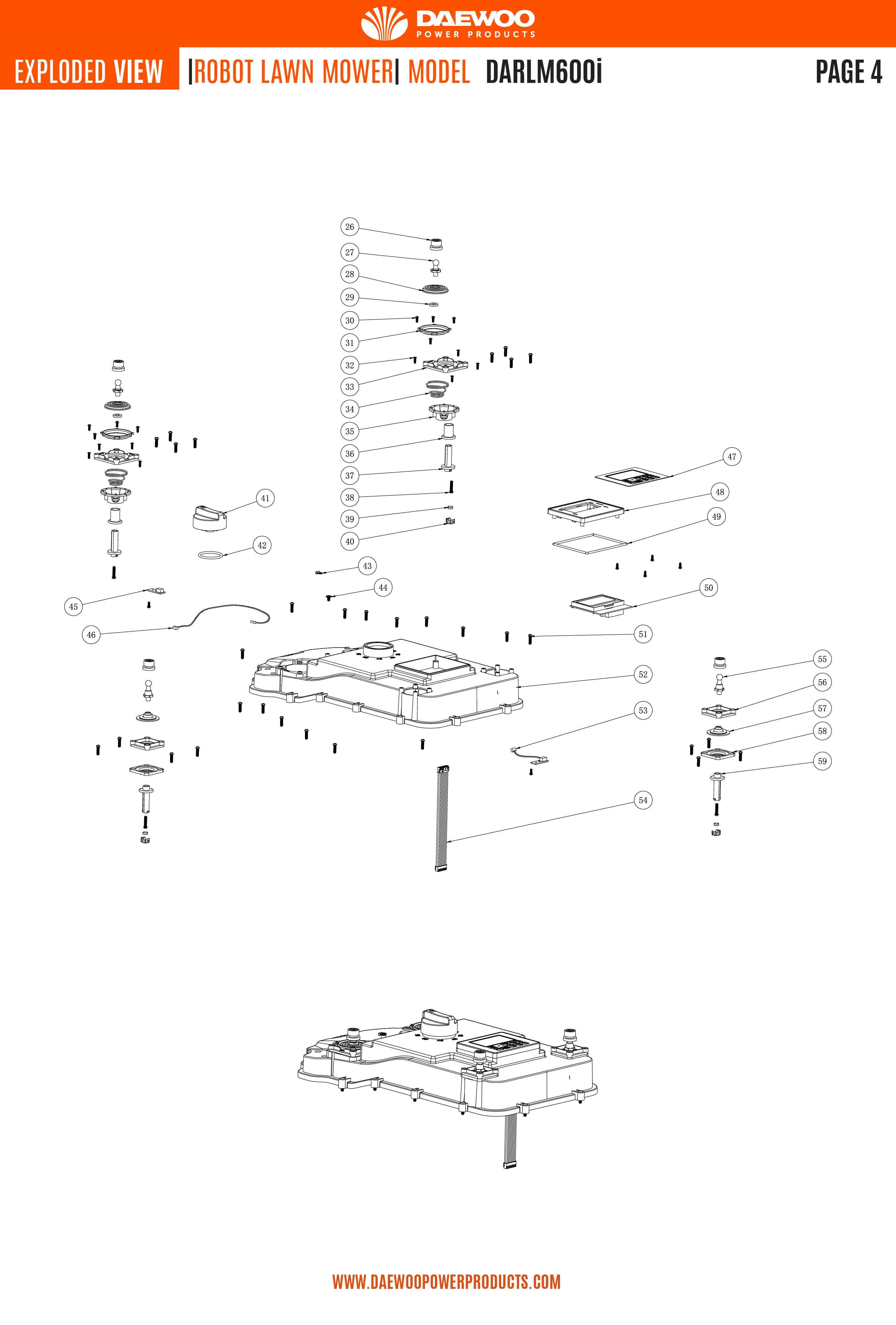 DAEWOO
POWER PRODUCTS

EXPLODED VIEW |ROBOT LAWN MOWER| MODEL DARLM600i PAGE 4

26
27
28
29
30
31
32
33
34
35
36
37
38
39
40
41
42
43
44
45
46
47
48
49
50
51
52
53
54
55
56
57
58
59

WWW.DAEWOOPOWERPRODUCTS.COM