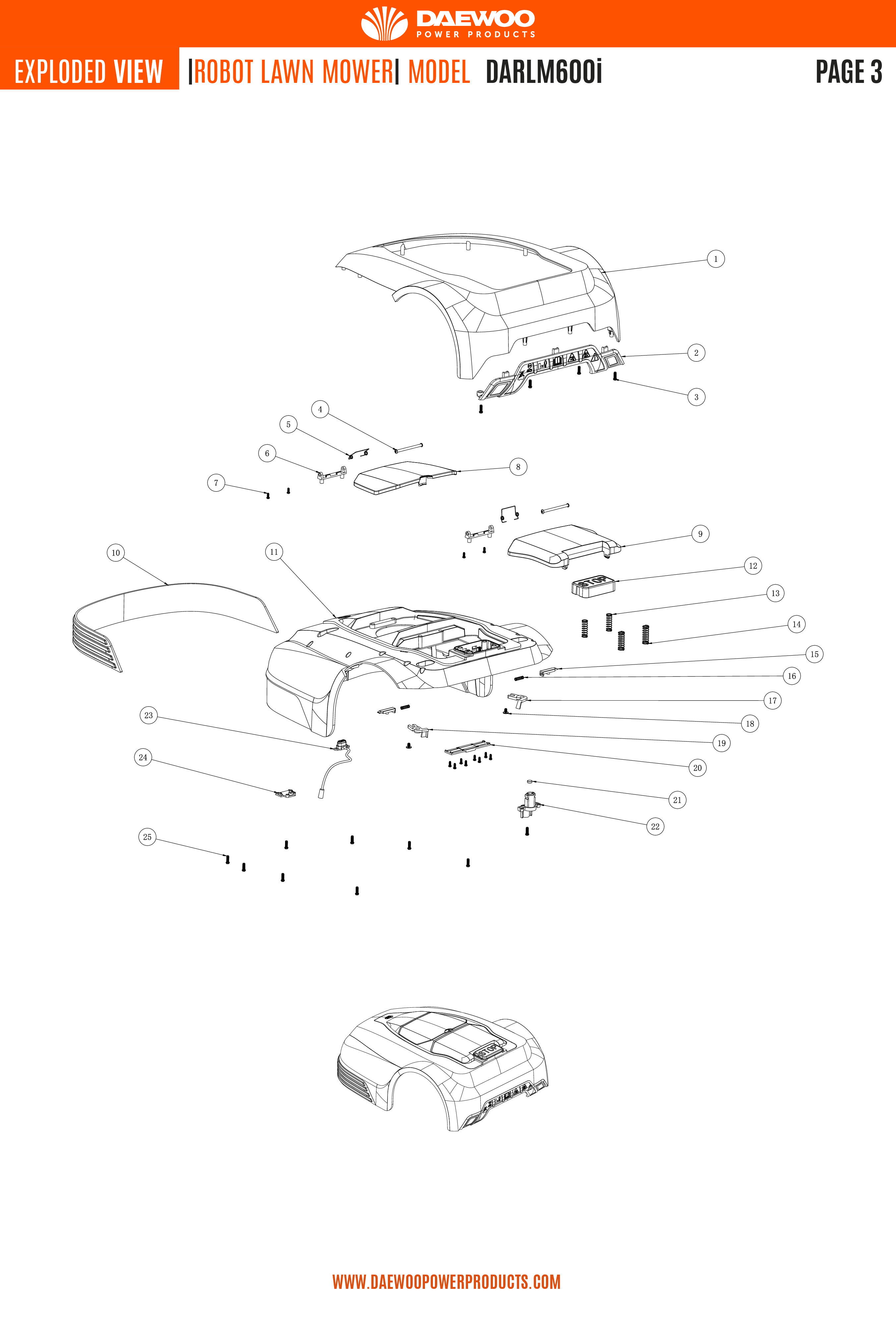 DAEWOO
POWER PRODUCTS

EXPLODED VIEW |ROBOT LAWN MOWER| MODEL DARLM600i PAGE 3

1
2
3
4
5
6
7
8
9
10
11
12
STOP
13
14
15
16
17
18
19
20
21
22
23
24
25

STOP

WWW.DAEWOOPOWERPRODUCTS.COM